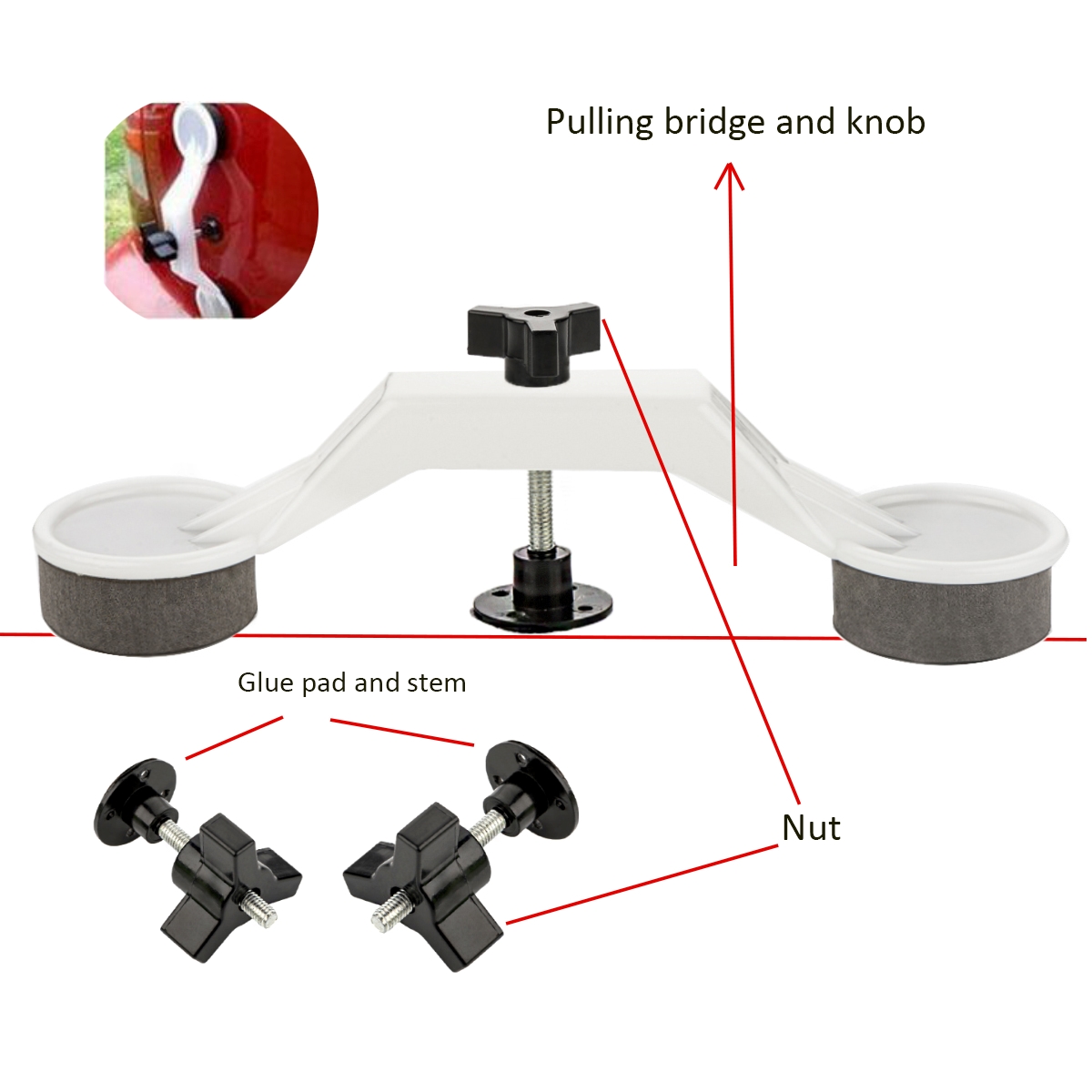 Pulling bridge and knob

Glue pad and stem

Nut