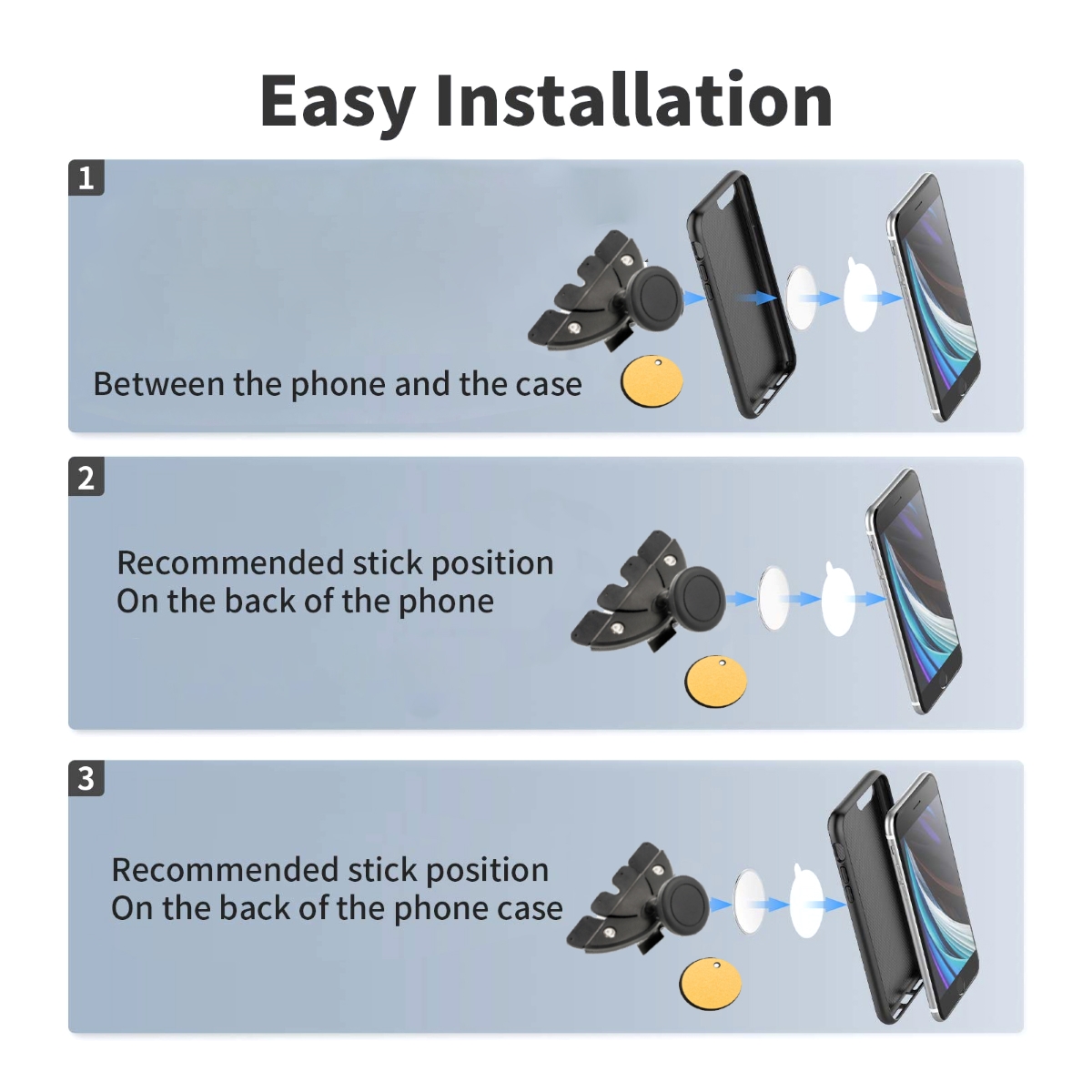 Easy Installation

1

Between the phone and the case

2

Recommended stick position
On the back of the phone

3

Recommended stick position
On the back of the phone case