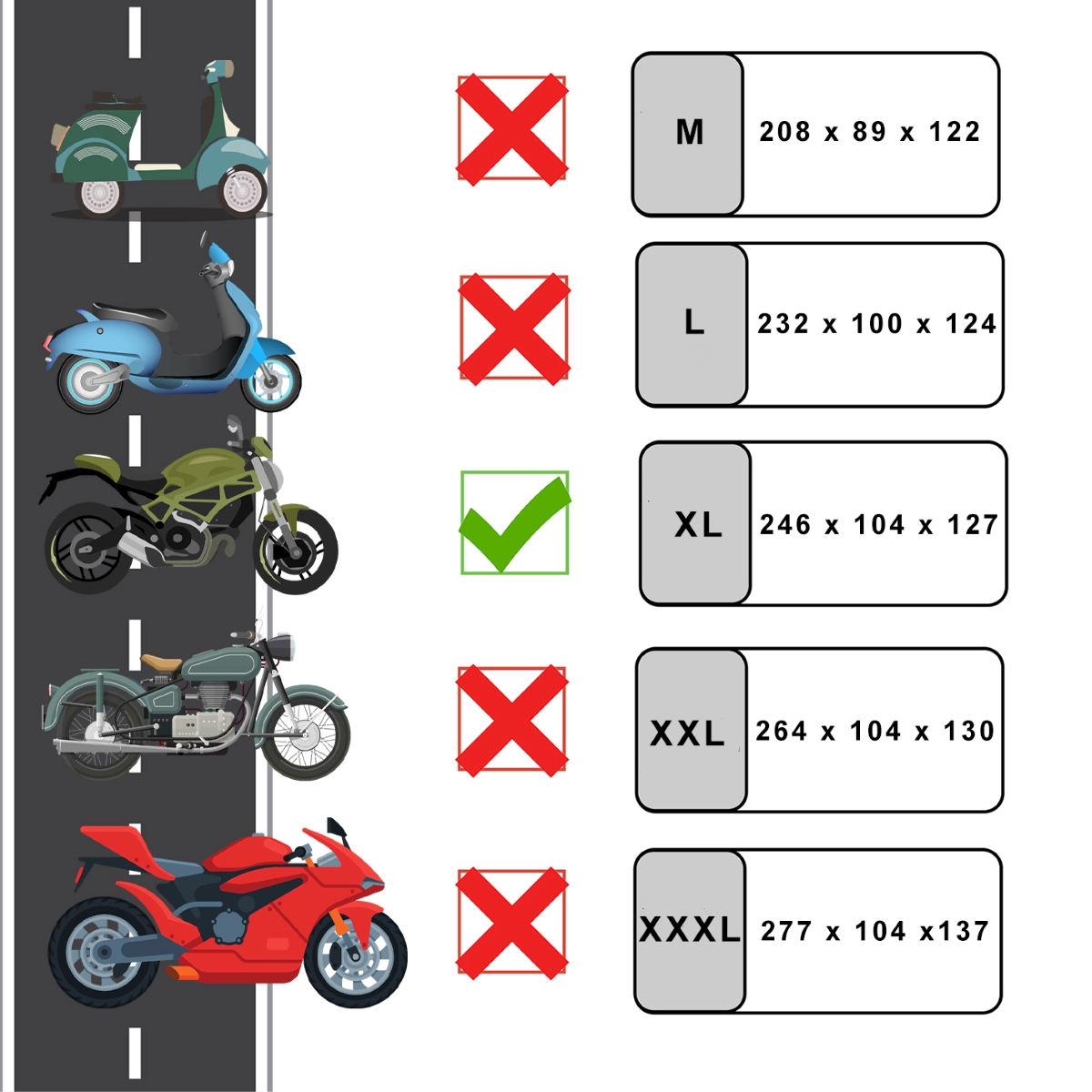 M 208 x 89 x 122

L 232 x 100 x 124

XL 246 x 104 x 127

XXL 264 x 104 x 130

XXXL 277 x 104 x137